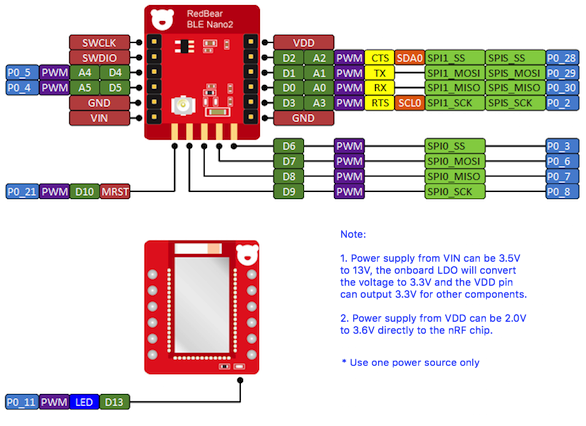 RedBear
BLE Nano2

SWCLK
SWDIO
P0_5 PWM A4 D4
P0_4 PWM A5 D5
GND
VIN

VDD
D2 A2 PWM CTS SDA0 SPI1_SS SPIS_SS P0_28
D1 A1 PWM TX SPI1_MOSI SPIS_MOSI P0_29
D0 A0 PWM RX SPI1_MISO SPIS_MISO P0_30
D3 A3 PWM RTS SCL0 SPI1_SCK SPIS_SCK P0_2
GND

D6 PWM SPI0_SS P0_3
D7 PWM SPI0_MOSI P0_6
D8 PWM SPI0_MISO P0_7
D9 PWM SPI0_SCK P0_8

P0_21 PWM D10 MRST

Note:

1. Power supply from VIN can be 3.5V to 13V, the onboard LDO will convert the voltage to 3.3V and the VDD pin can output 3.3V for other components.

2. Power supply from VDD can be 2.0V to 3.6V directly to the nRF chip.

* Use one power source only

P0_11 PWM LED D13